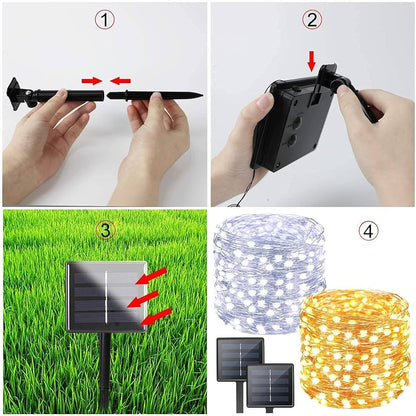 ①

②

③

④