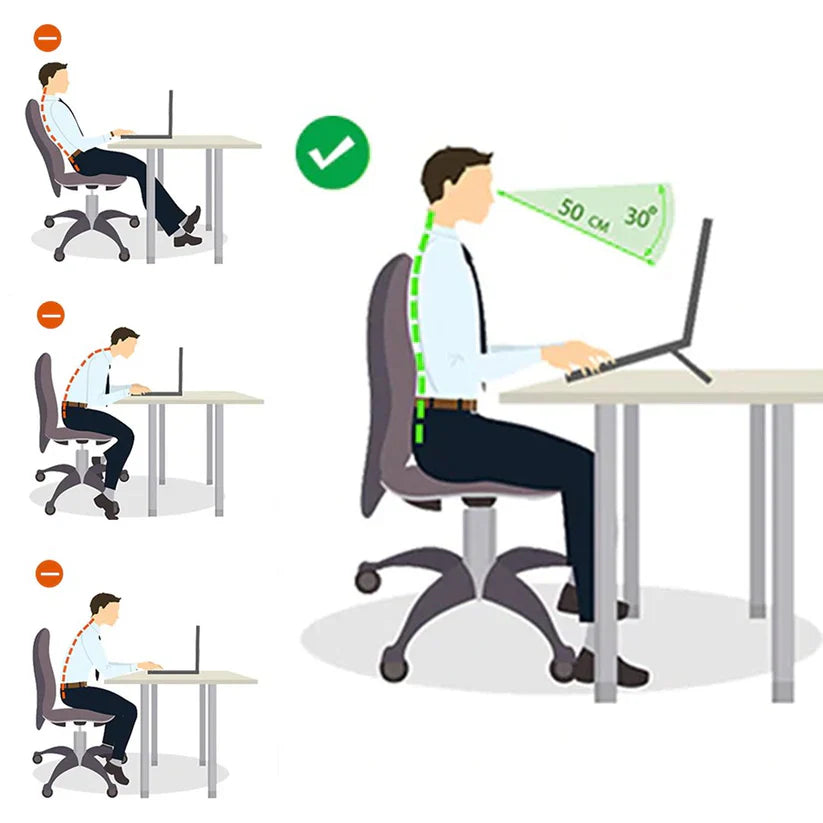 50 CM 30°